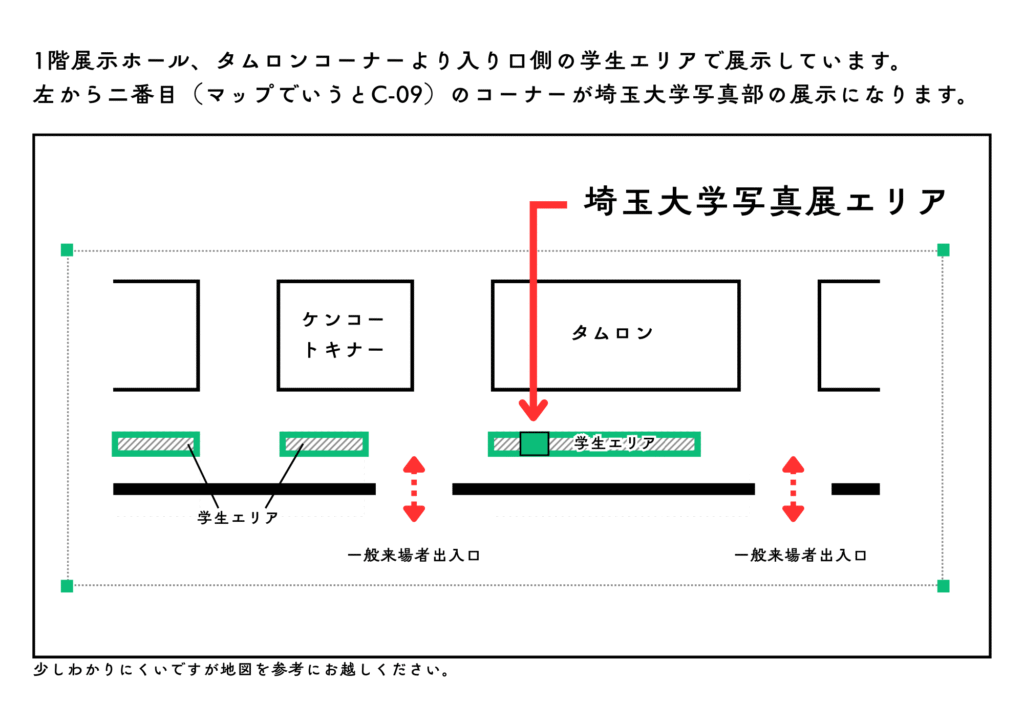 1階展示ホール、タムロンコーナーより入り口側の学生エリアで展示しています。
左から二番目（マップでいうとC-09）のコーナーが埼玉大学写真部の展示になります。

埼玉大学写真展エリア

ケンコートキナー

タムロン

学生エリア

学生エリア

一般来場者出入口

一般来場者出入口

少しわかりにくいですが地図を参考にお越しください。